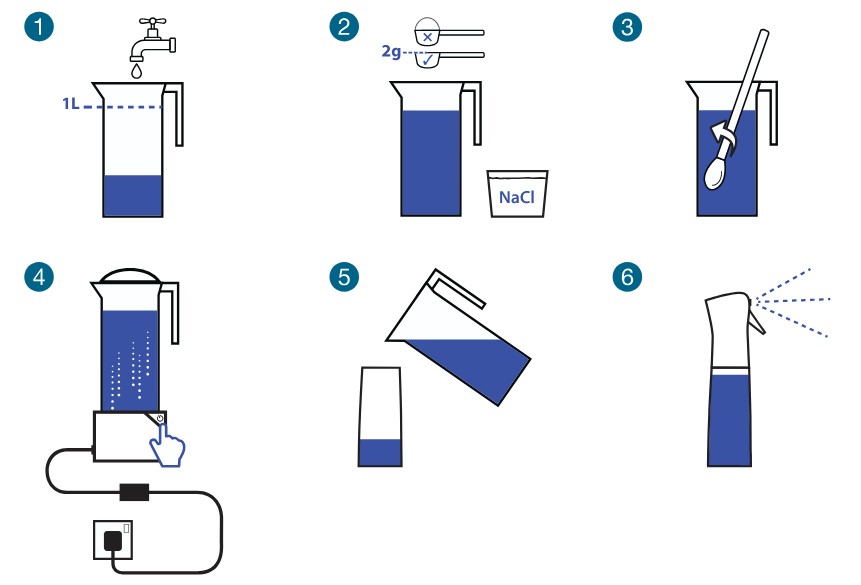 1

1L

2

2g

NaCl

3

4

5

6